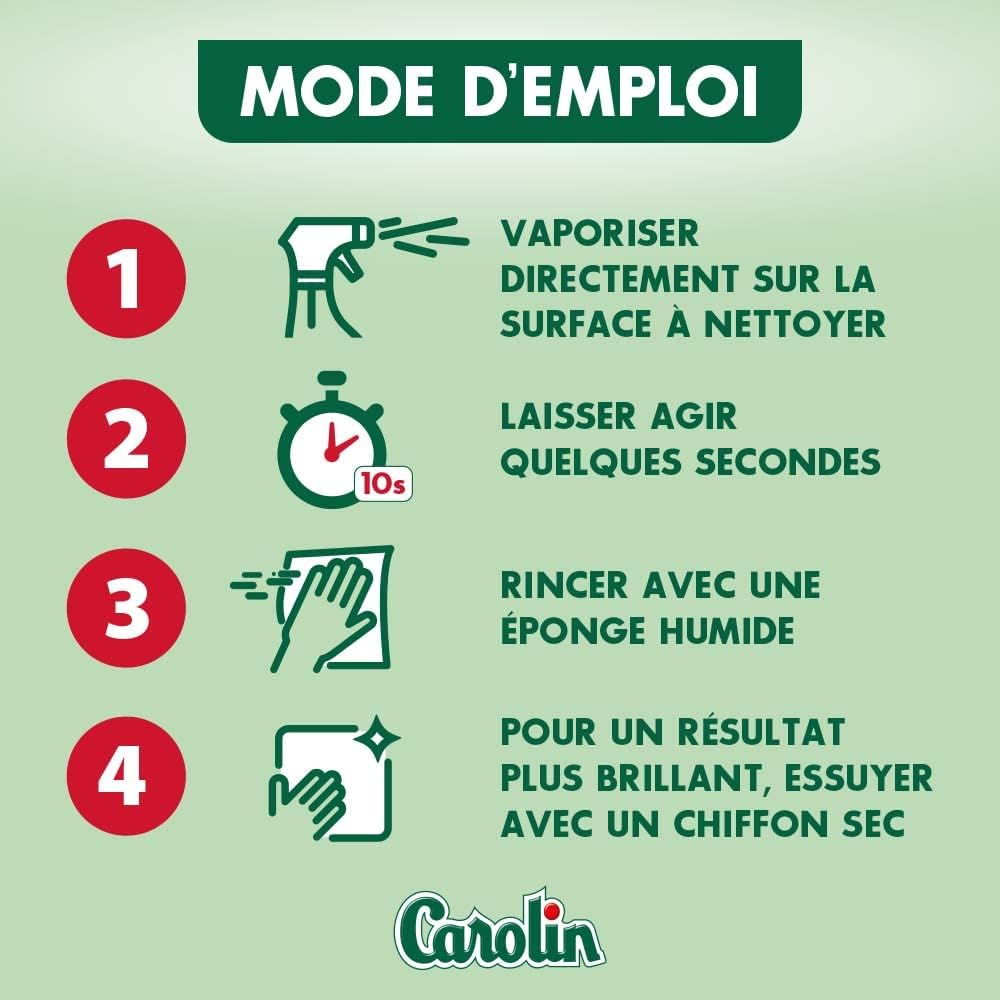 MODE D'EMPLOI

1

VAPORISER DIRECTEMENT SUR LA SURFACE À NETTOYER

2

10s

LAISSER AGIR QUELQUES SECONDES

3

RINCER AVEC UNE ÉPONGE HUMIDE

4

POUR UN RÉSULTAT PLUS BRILLANT, ESSUYER AVEC UN CHIFFON SEC

Carolin